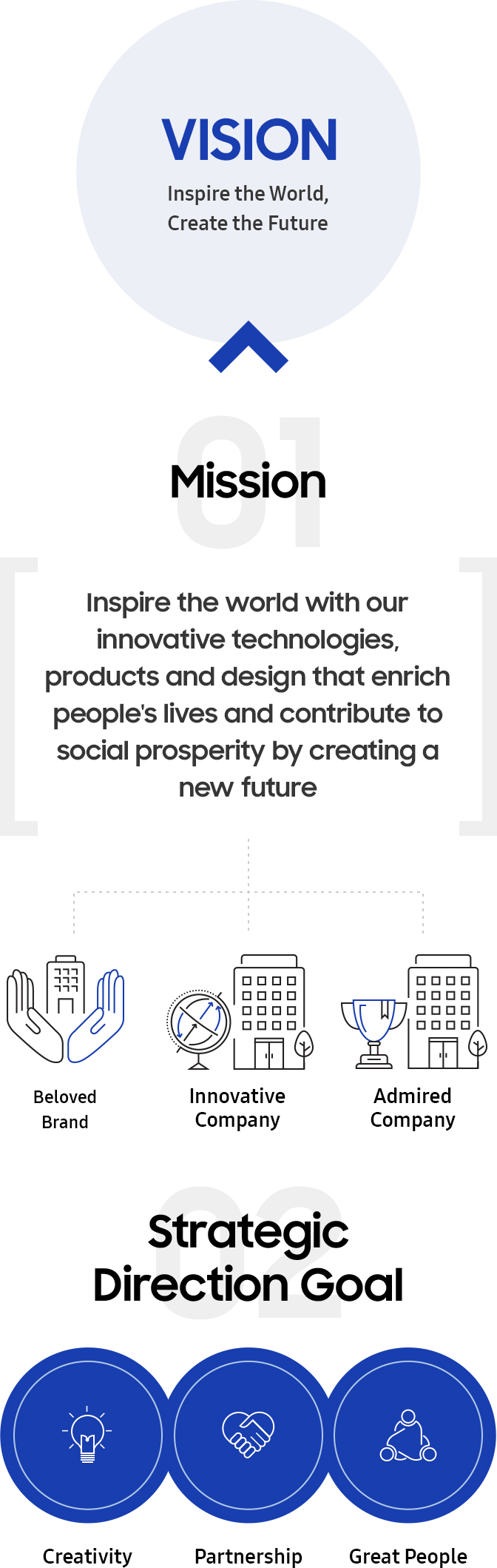 VISION
Inspire the World, Create the Future

01
Mission

Inspire the world with our innovative technologies, products and design that enrich people's lives and contribute to social prosperity by creating a new future

Beloved Brand

Innovative Company

Admired Company

02
Strategic Direction Goal

Creativity

Partnership

Great People